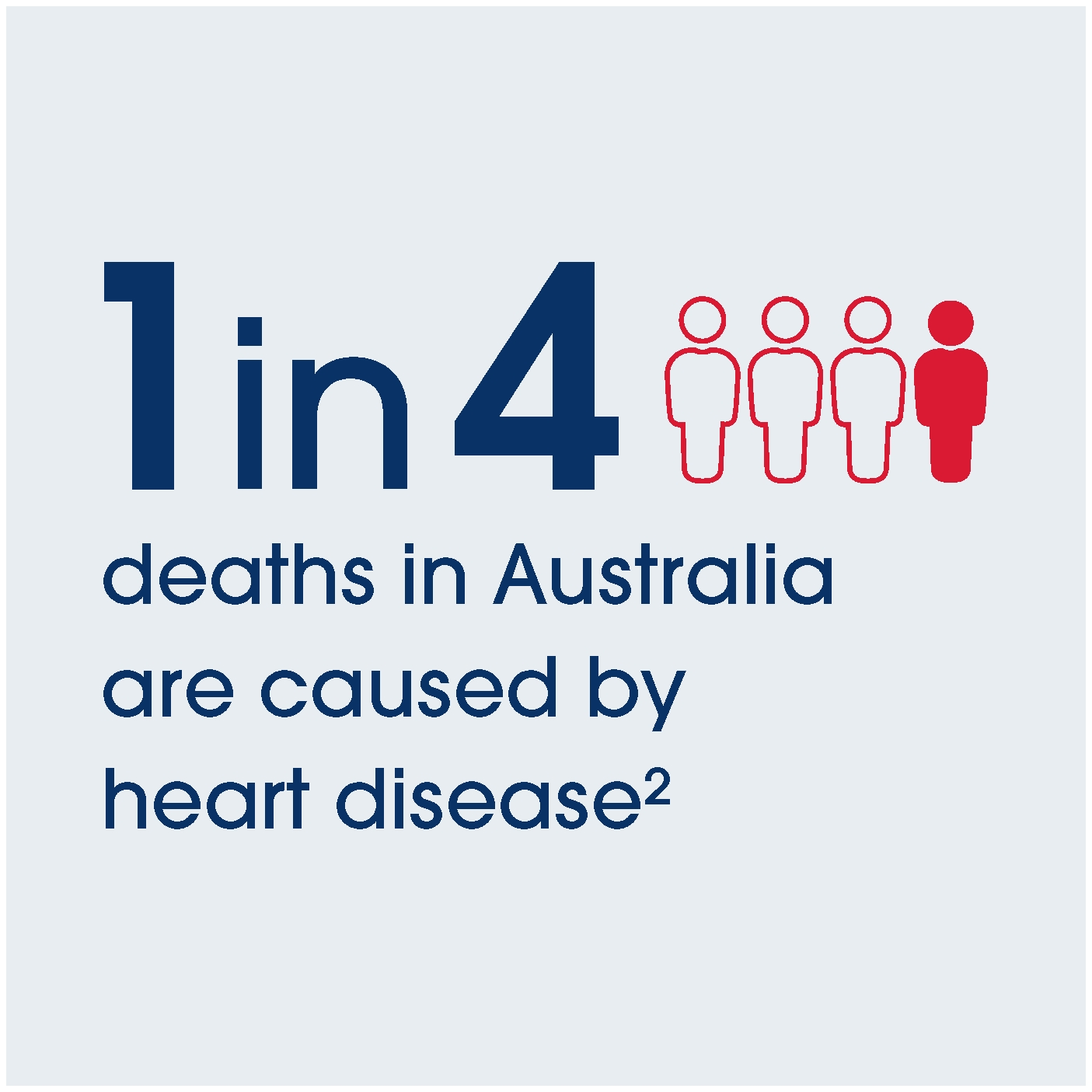 1 in 4

deaths in Australia are caused by heart disease$^2$